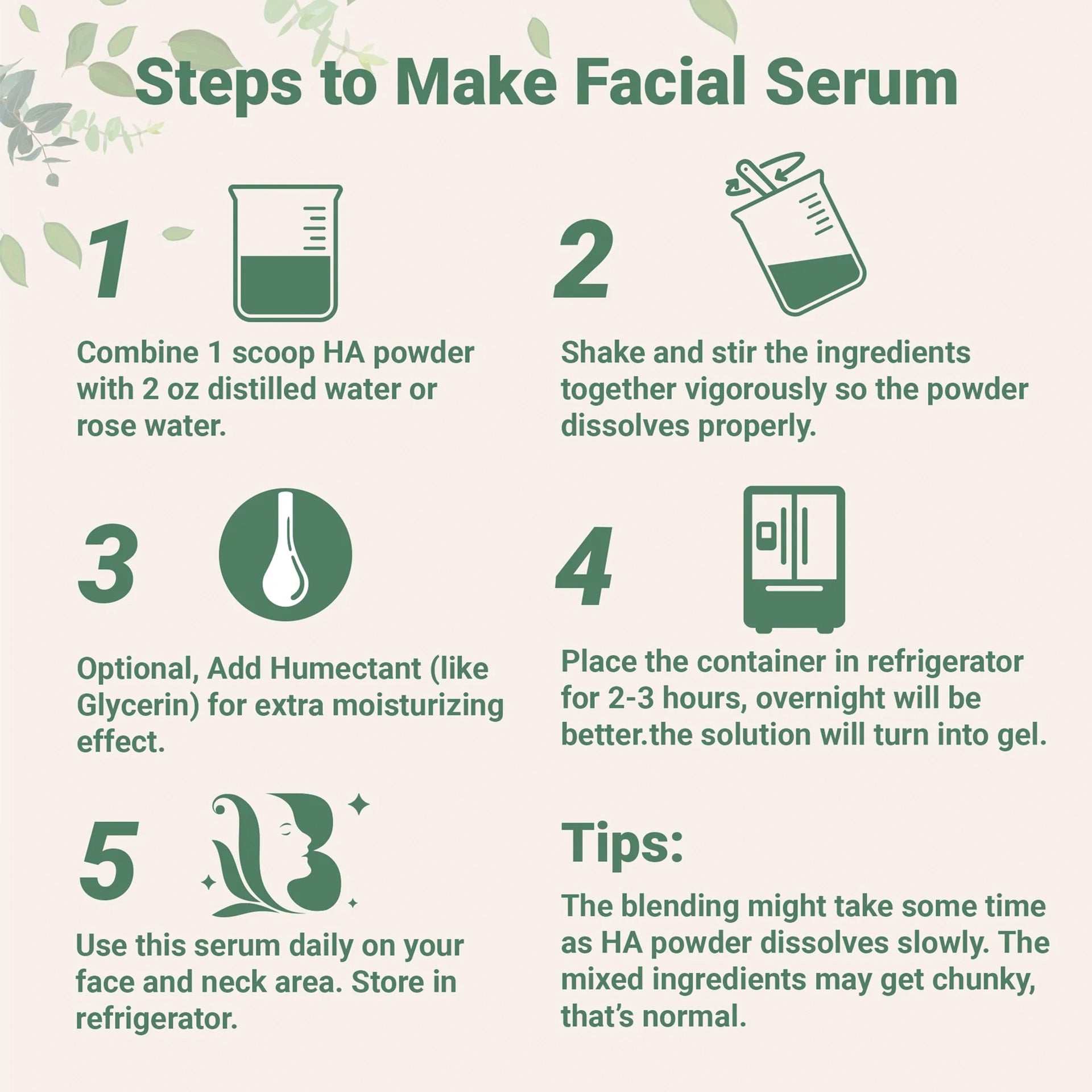 Steps to Make Facial Serum

1

Combine 1 scoop HA powder with 2 oz distilled water or rose water.

2

Shake and stir the ingredients together vigorously so the powder dissolves properly.

3

Optional, Add Humectant (like Glycerin) for extra moisturizing effect.

4

Place the container in refrigerator for 2-3 hours, overnight will be better.the solution will turn into gel.

5

Use this serum daily on your face and neck area. Store in refrigerator.

Tips:

The blending might take some time as HA powder dissolves slowly. The mixed ingredients may get chunky, that's normal.